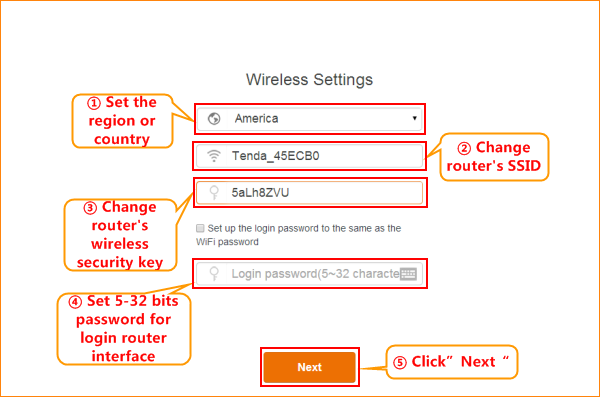 Wireless Settings

① Set the region or country

America

Tenda_45ECB0

② Change router's SSID

5aLh8ZVU

③ Change router's wireless security key

Set up the login password to the same as the WiFi password

Login password(5~32 characte

④ Set 5-32 bits password for login router interface

Next

⑤ Click” Next “